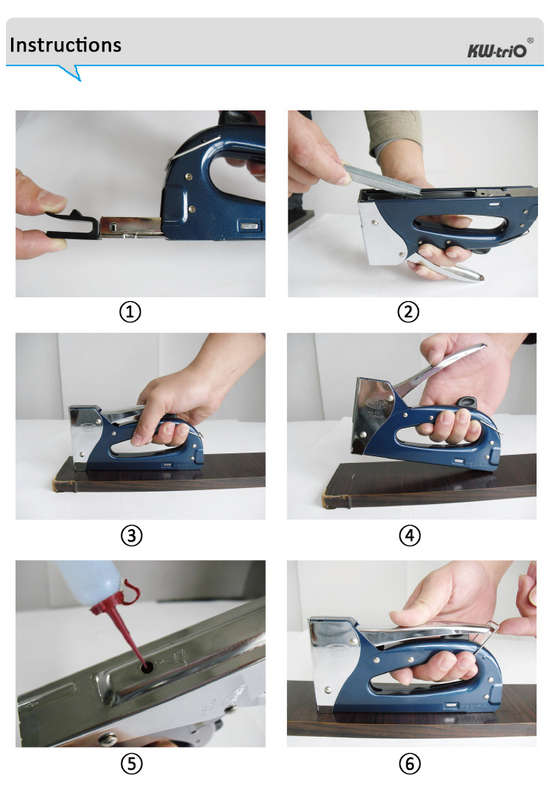 Instructions

KW-triO®

①

②

③

④

⑤

⑥