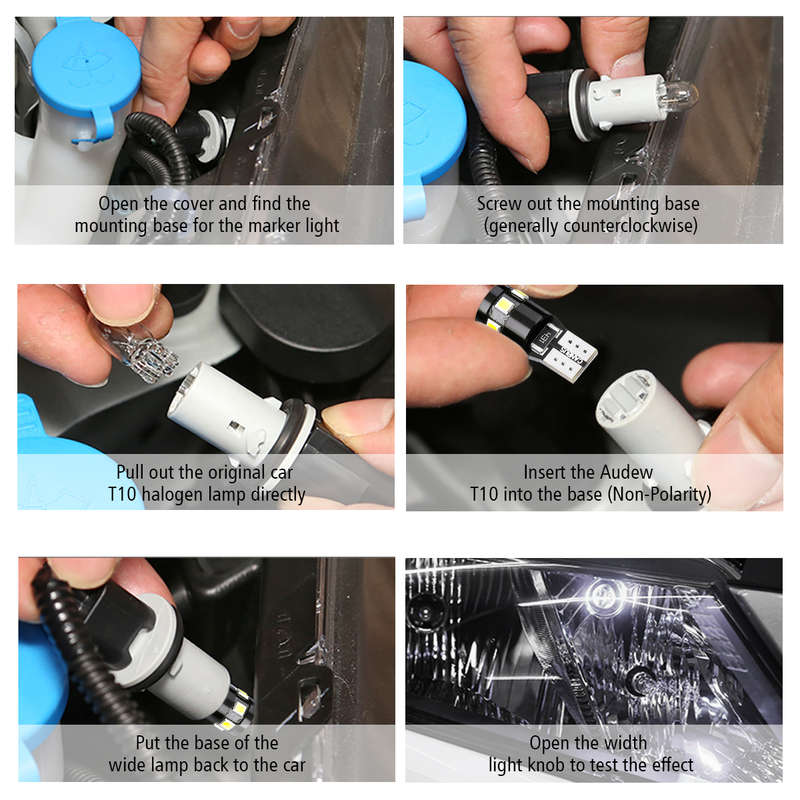 Open the cover and find the mounting base for the marker light

Screw out the mounting base (generally counterclockwise)

Pull out the original car T10 halogen lamp directly

Insert the Audew T10 into the base (Non-Polarity)

Put the base of the wide lamp back to the car

Open the width light knob to test the effect