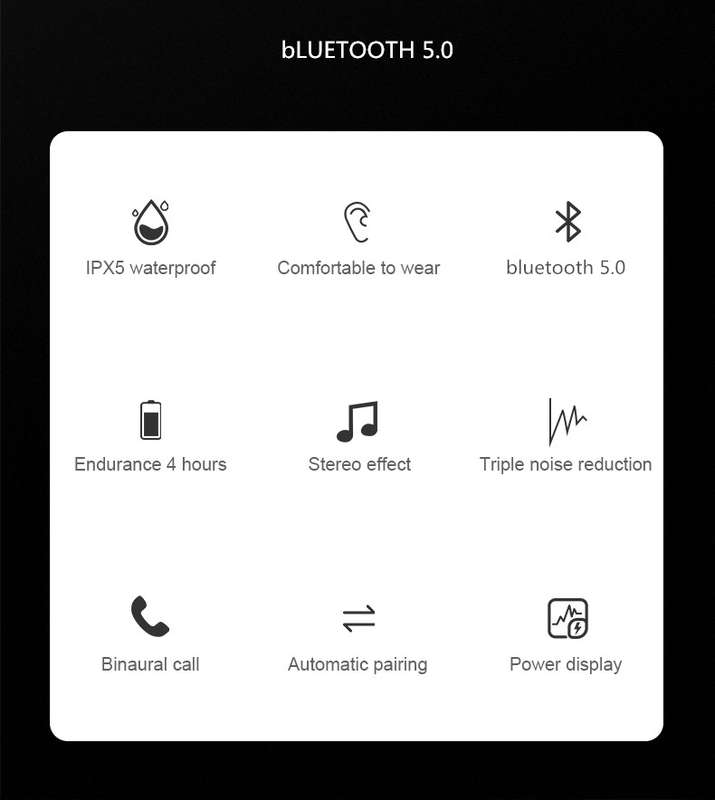 bLUETOOTH 5.0

IPX5 waterproof

Comfortable to wear

bluetooth 5.0

Endurance 4 hours

Stereo effect

Triple noise reduction

Binaural call

Automatic pairing

Power display