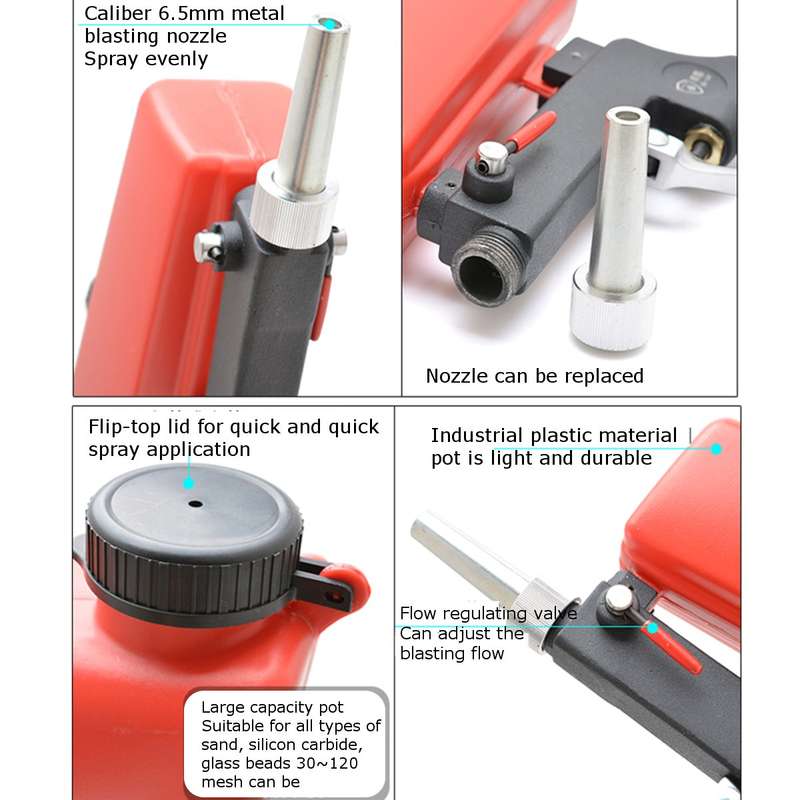 Caliber 6.5mm metal blasting nozzle
Spray evenly

Nozzle can be replaced

Flip-top lid for quick and quick spray application

Large capacity pot
Suitable for all types of sand, silicon carbide, glass beads 30~120 mesh can be

Industrial plastic material pot is light and durable

Flow regulating valve
Can adjust the blasting flow