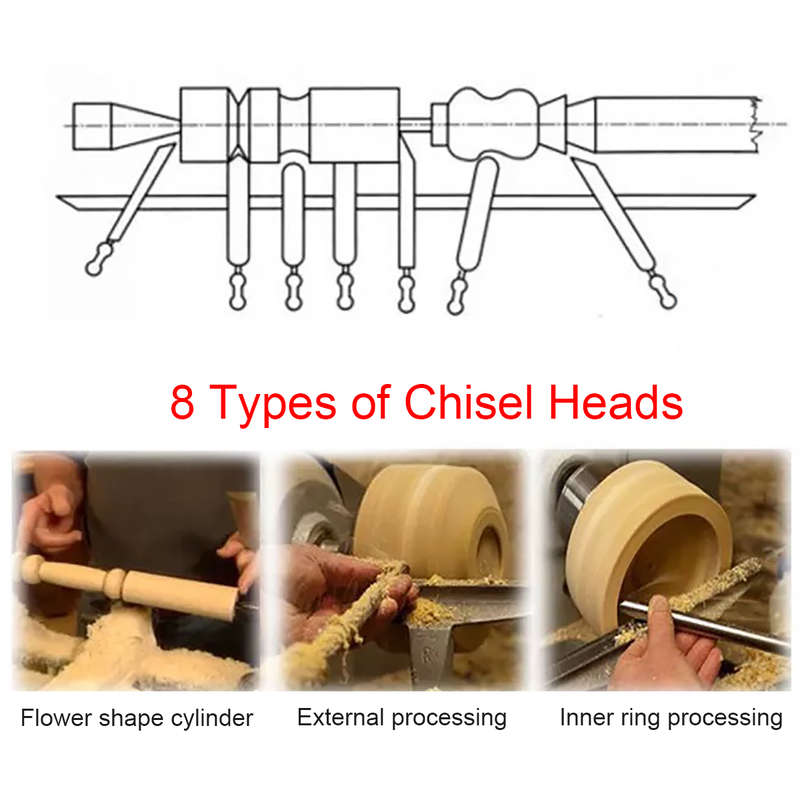 8 Types of Chisel Heads

Flower shape cylinder

External processing

Inner ring processing