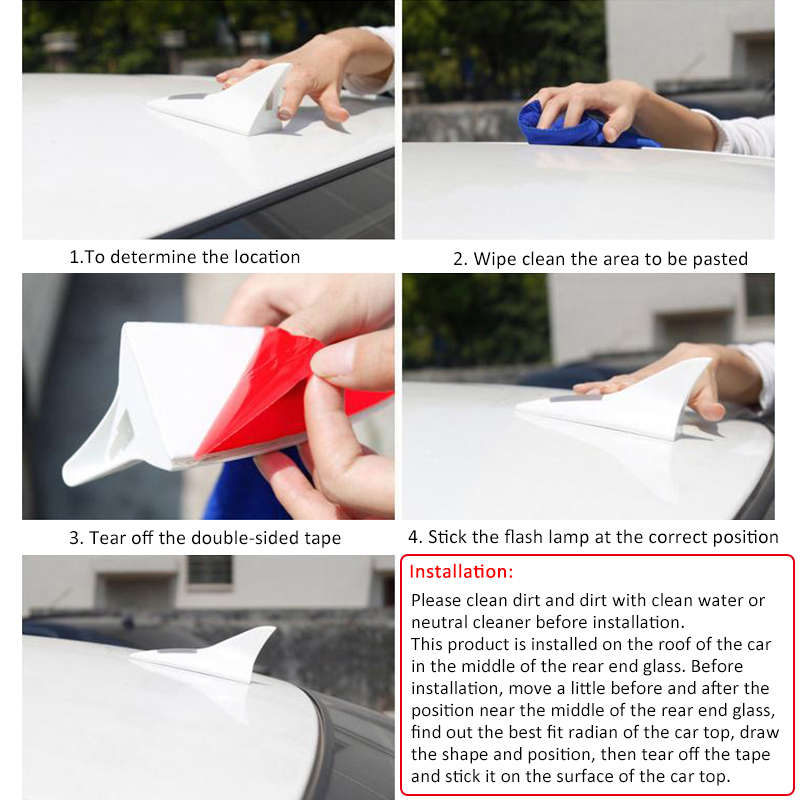 1.To determine the location

2. Wipe clean the area to be pasted

3. Tear off the double-sided tape

4. Stick the flash lamp at the correct position

Installation:

Please clean dirt and dirt with clean water or neutral cleaner before installation.
This product is installed on the roof of the car in the middle of the rear end glass. Before installation, move a little before and after the position near the middle of the rear end glass, find out the best fit radian of the car top, draw the shape and position, then tear off the tape and stick it on the surface of the car top.