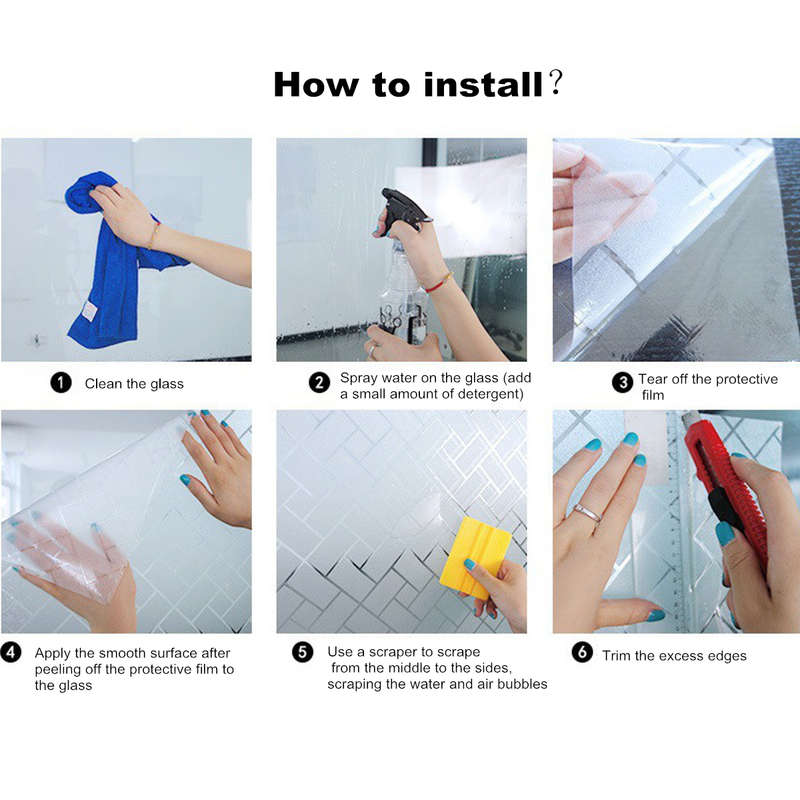 How to install?

1 Clean the glass

2 Spray water on the glass (add a small amount of detergent)

3 Tear off the protective film

4 Apply the smooth surface after peeling off the protective film to the glass

5 Use a scraper to scrape from the middle to the sides, scraping the water and air bubbles

6 Trim the excess edges