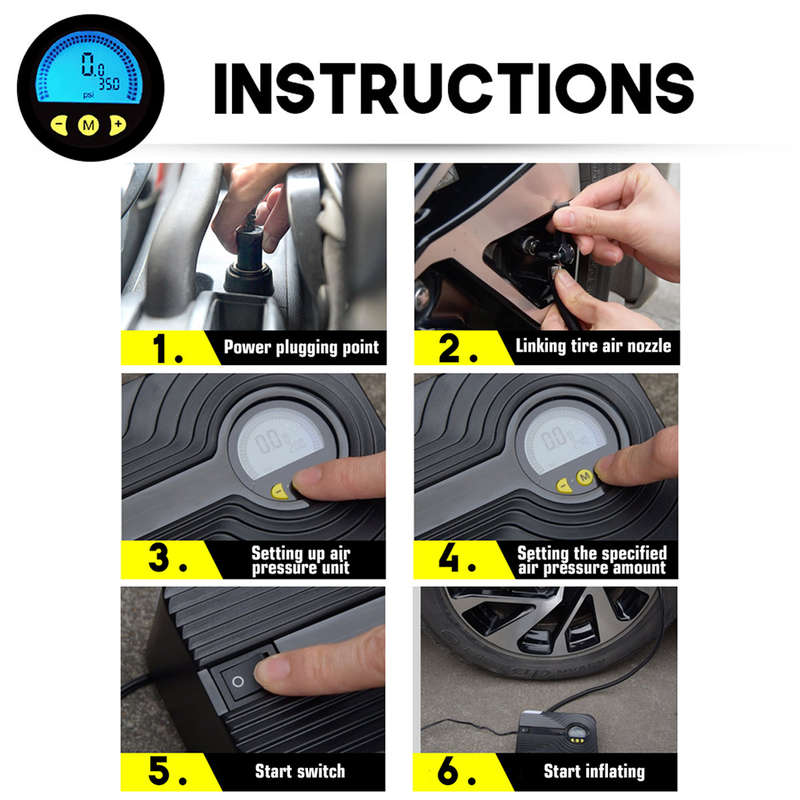 0.0
350
psi
-
M
+

INSTRUCTIONS

1. Power plugging point

2. Linking tire air nozzle

3. Setting up air pressure unit

4. Setting the specified air pressure amount

5. Start switch

6. Start inflating