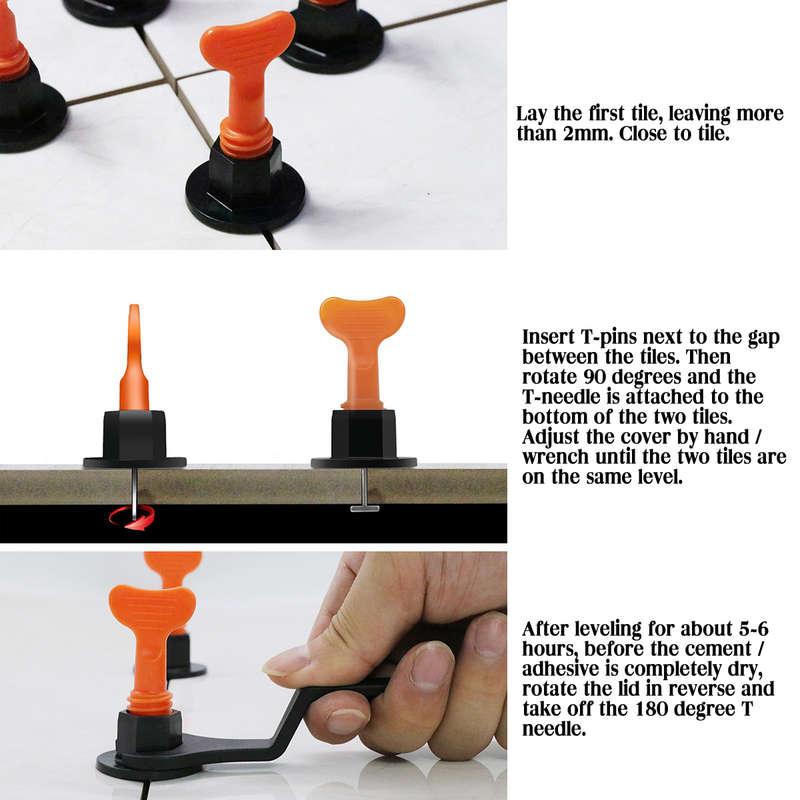 Lay the first tile, leaving more than 2mm. Close to tile.

Insert T-pins next to the gap between the tiles. Then rotate 90 degrees and the T-needle is attached to the bottom of the two tiles. Adjust the cover by hand / wrench until the two tiles are on the same level.

After leveling for about 5-6 hours, before the cement / adhesive is completely dry, rotate the lid in reverse and take off the 180 degree T needle.