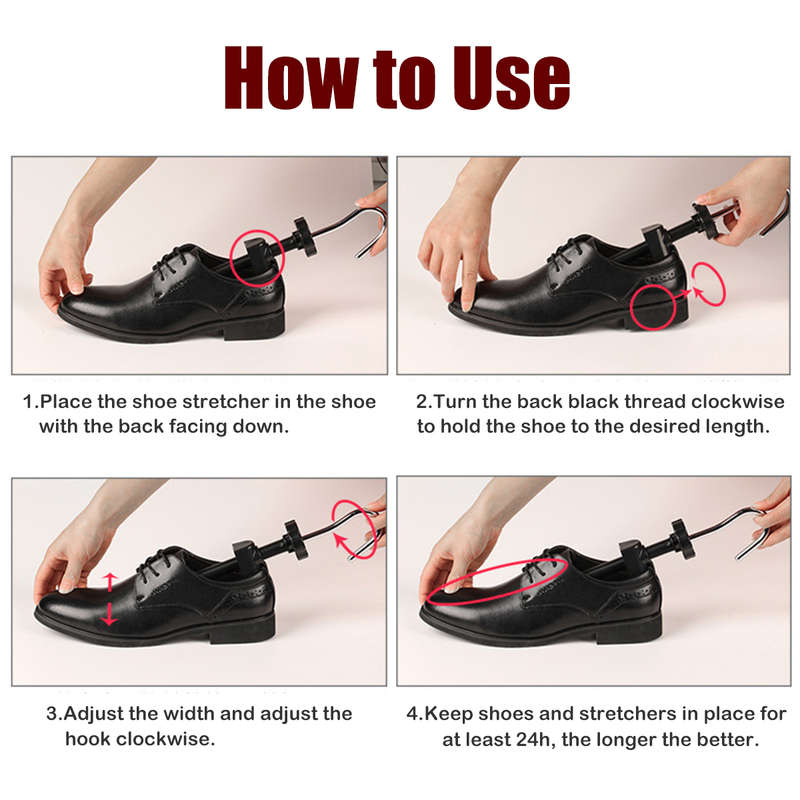 How to Use

1.Place the shoe stretcher in the shoe with the back facing down.

2.Turn the back black thread clockwise to hold the shoe to the desired length.

3.Adjust the width and adjust the hook clockwise.

4.Keep shoes and stretchers in place for at least 24h, the longer the better.