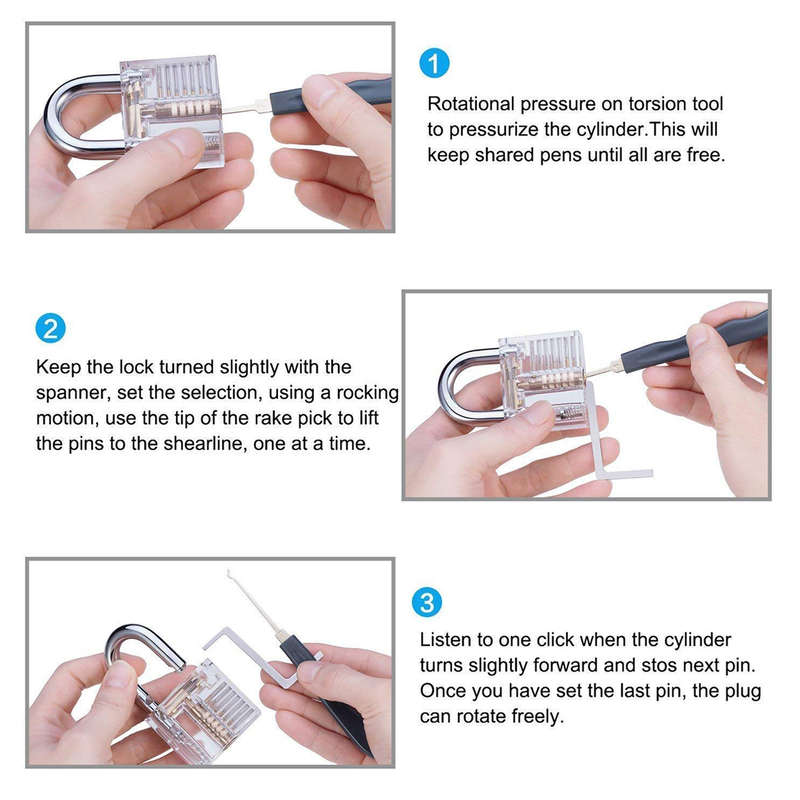 1

Rotational pressure on torsion tool to pressurize the cylinder.This will keep shared pens until all are free.

2

Keep the lock turned slightly with the spanner, set the selection, using a rocking motion, use the tip of the rake pick to lift the pins to the shearline, one at a time.

3

Listen to one click when the cylinder turns slightly forward and stos next pin. Once you have set the last pin, the plug can rotate freely.