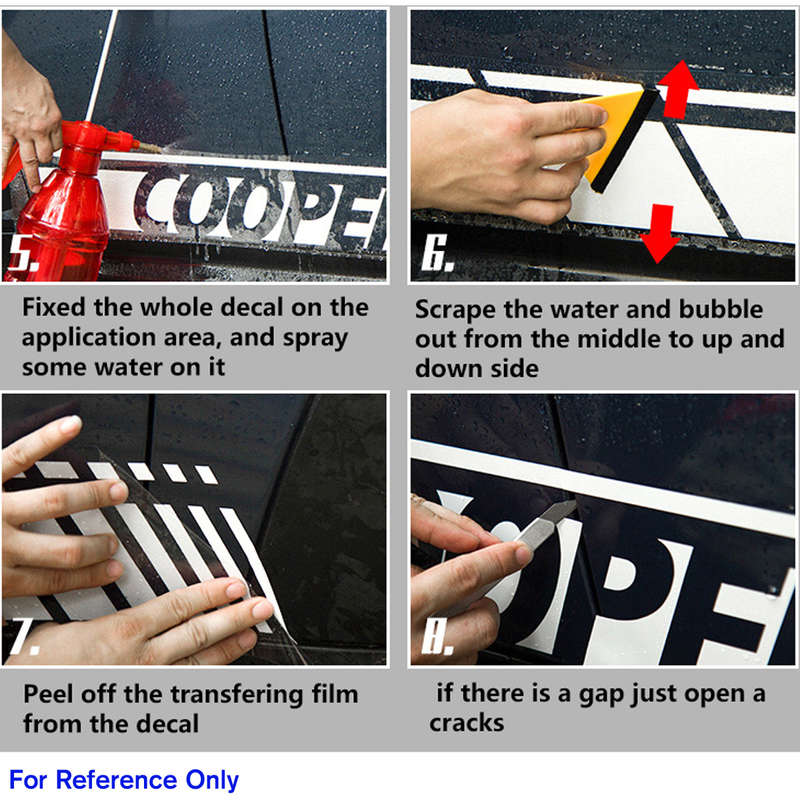 COOPE

5.

Fixed the whole decal on the application area, and spray some water on it

6.

Scrape the water and bubble out from the middle to up and down side

7.

Peel off the transfering film from the decal

OPE

8.

if there is a gap just open a cracks

For Reference Only