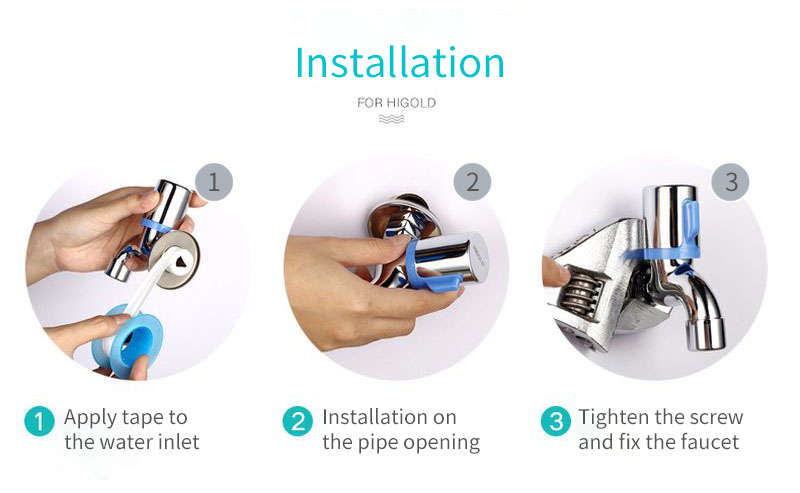 Installation

FOR HIGOLD

1

2

3

1 Apply tape to the water inlet

2 Installation on the pipe opening

3 Tighten the screw and fix the faucet