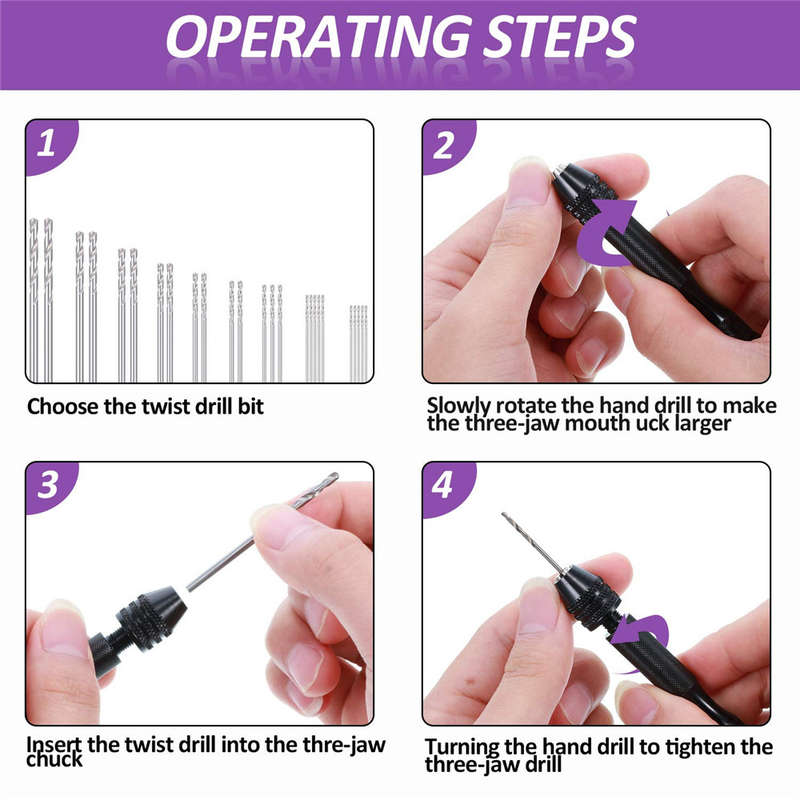 OPERATING STEPS

1

Choose the twist drill bit

2

Slowly rotate the hand drill to make the three-jaw mouth uck larger

3

Insert the twist drill into the thre-jaw chuck

4

Turning the hand drill to tighten the three-jaw drill