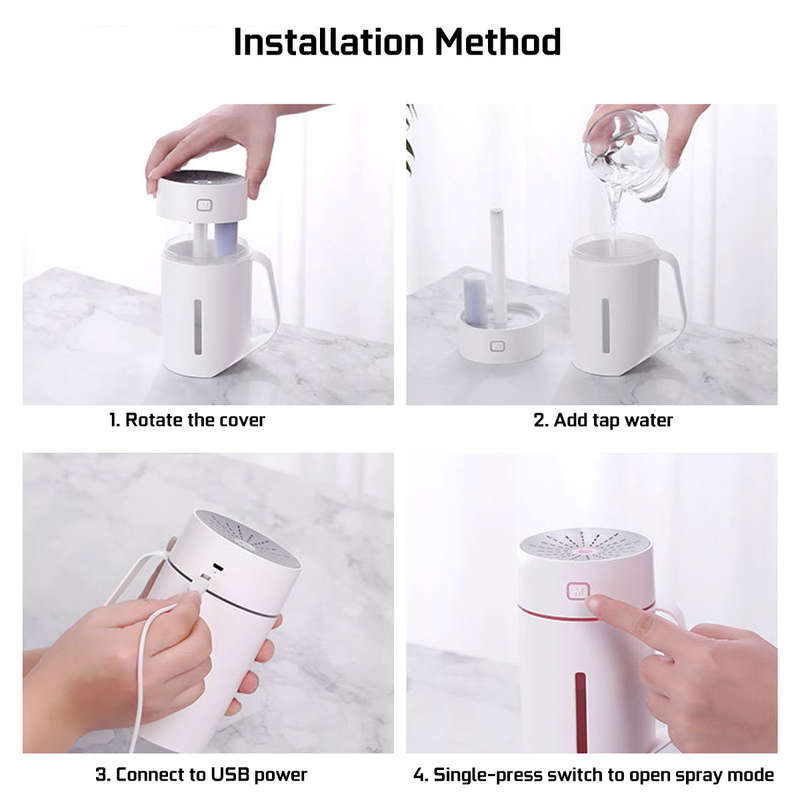 Installation Method

1. Rotate the cover

2. Add tap water

3. Connect to USB power

4. Single-press switch to open spray mode