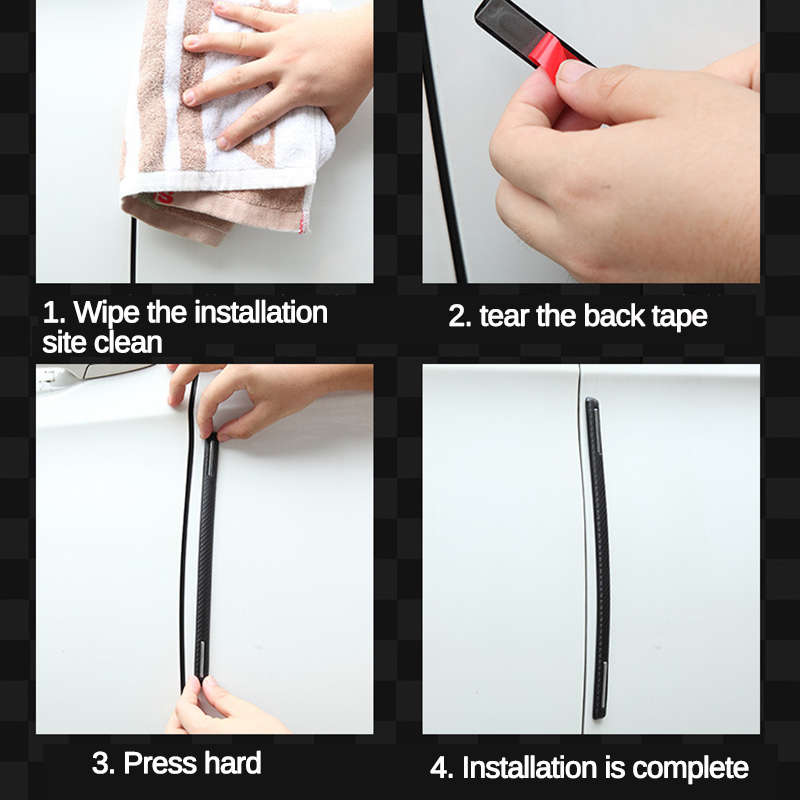 1. Wipe the installation site clean

2. tear the back tape

3. Press hard

4. Installation is complete