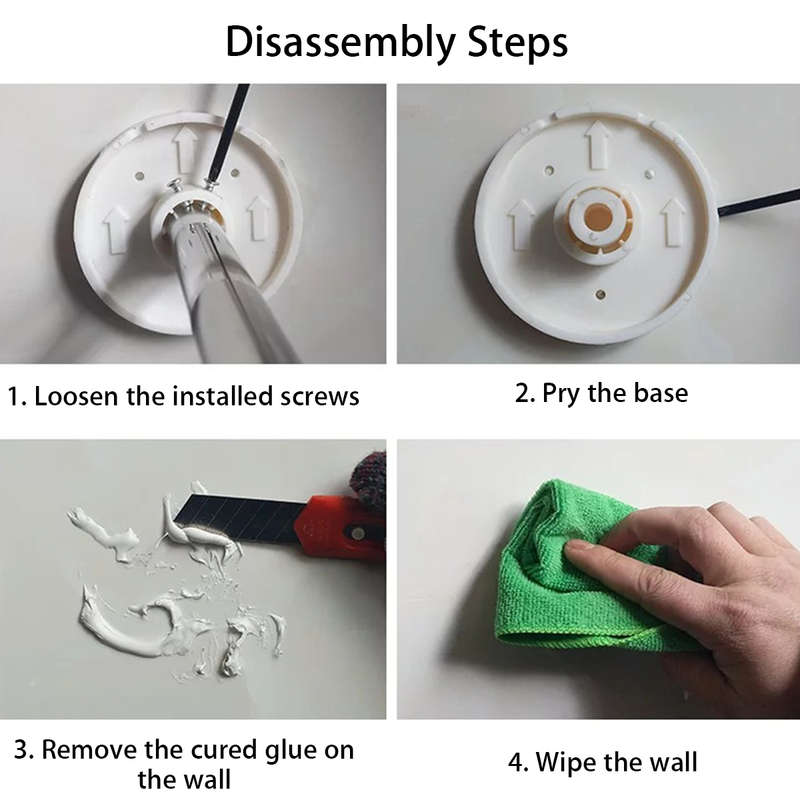 Disassembly Steps

1. Loosen the installed screws

2. Pry the base

3. Remove the cured glue on the wall

4. Wipe the wall