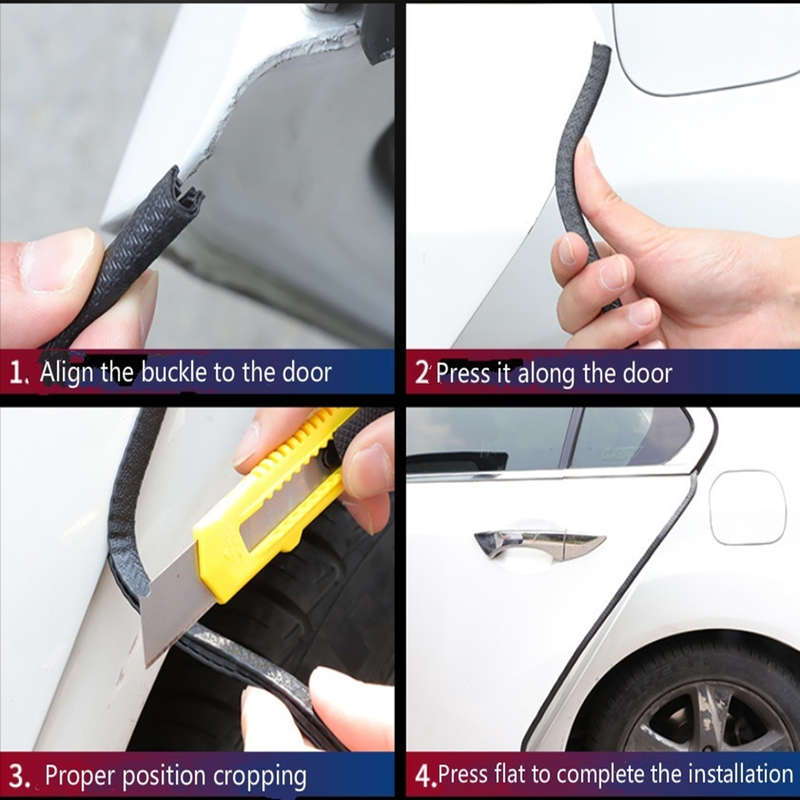 1. Align the buckle to the door

2 Press it along the door

3. Proper position cropping

4.Press flat to complete the installation