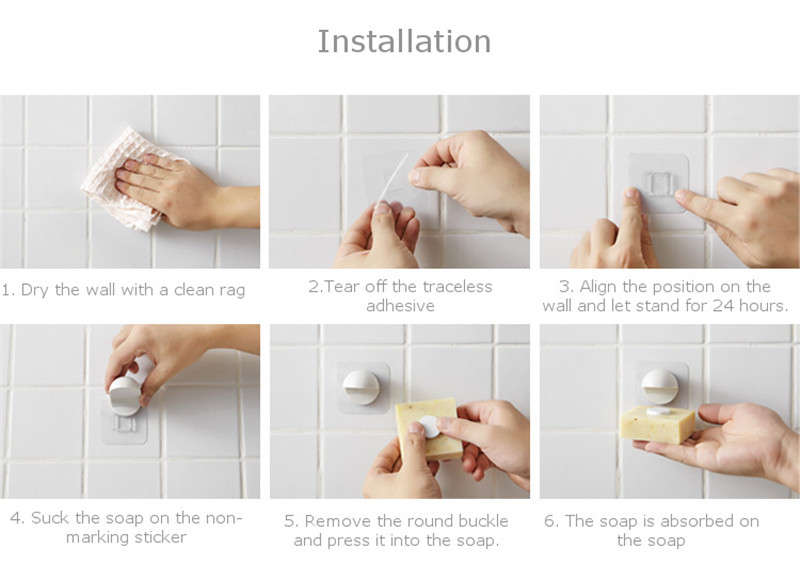 Installation

1. Dry the wall with a clean rag

2.Tear off the traceless adhesive

3. Align the position on the wall and let stand for 24 hours.

4. Suck the soap on the non-marking sticker

5. Remove the round buckle and press it into the soap.

6. The soap is absorbed on the soap