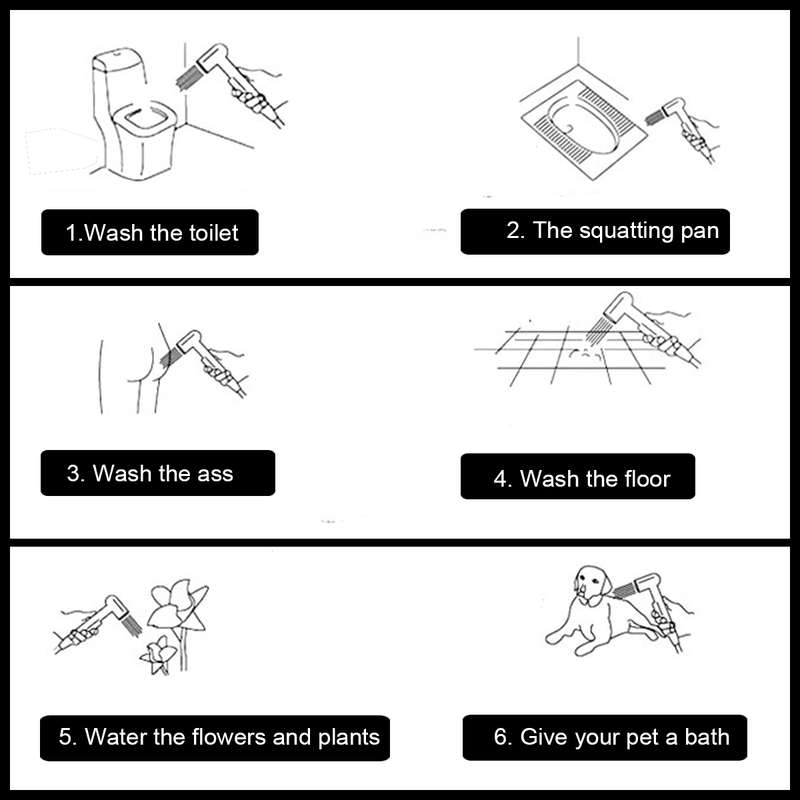 1.Wash the toilet

2. The squatting pan

3. Wash the ass

4. Wash the floor

5. Water the flowers and plants

6. Give your pet a bath