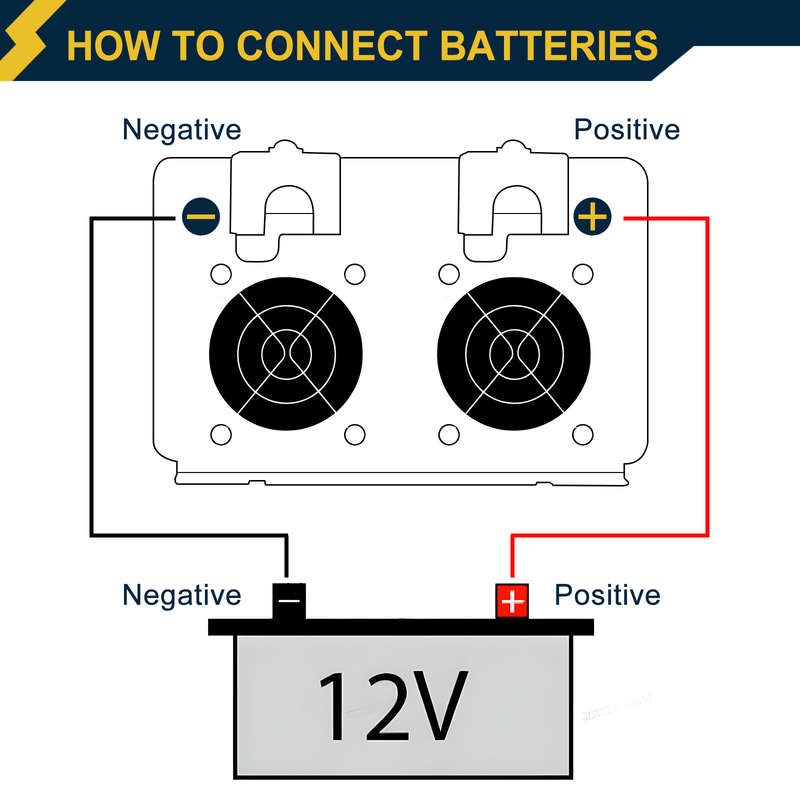 HOW TO CONNECT BATTERIES

Negative

Positive

−

+

Negative

−

+

Positive

12V