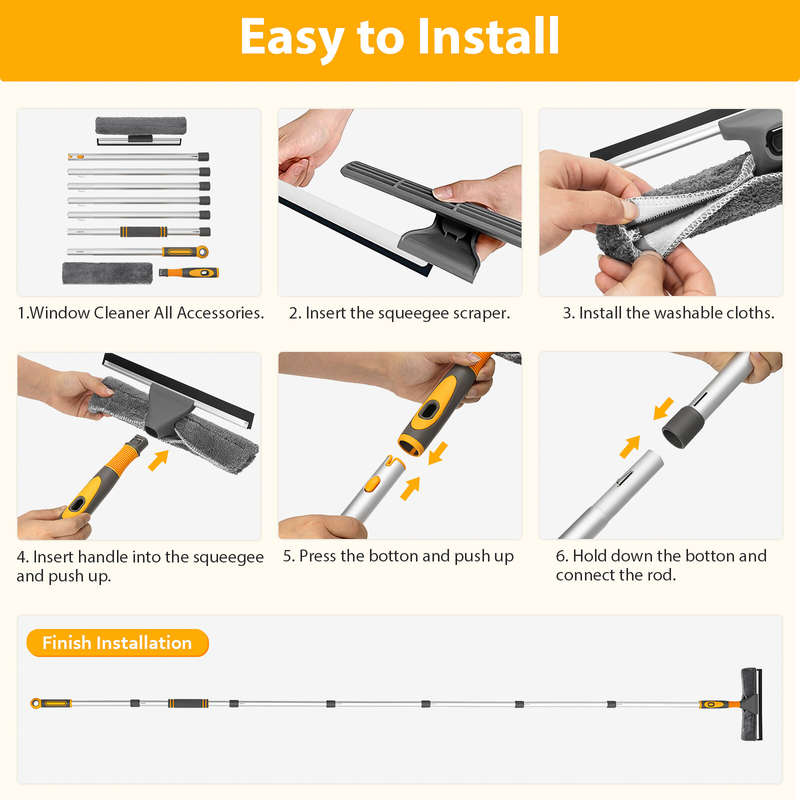 Easy to Install

1.Window Cleaner All Accessories.

2. Insert the squeegee scraper.

3. Install the washable cloths.

4. Insert handle into the squeegee and push up.

5. Press the botton and push up

6. Hold down the botton and connect the rod.

Finish Installation