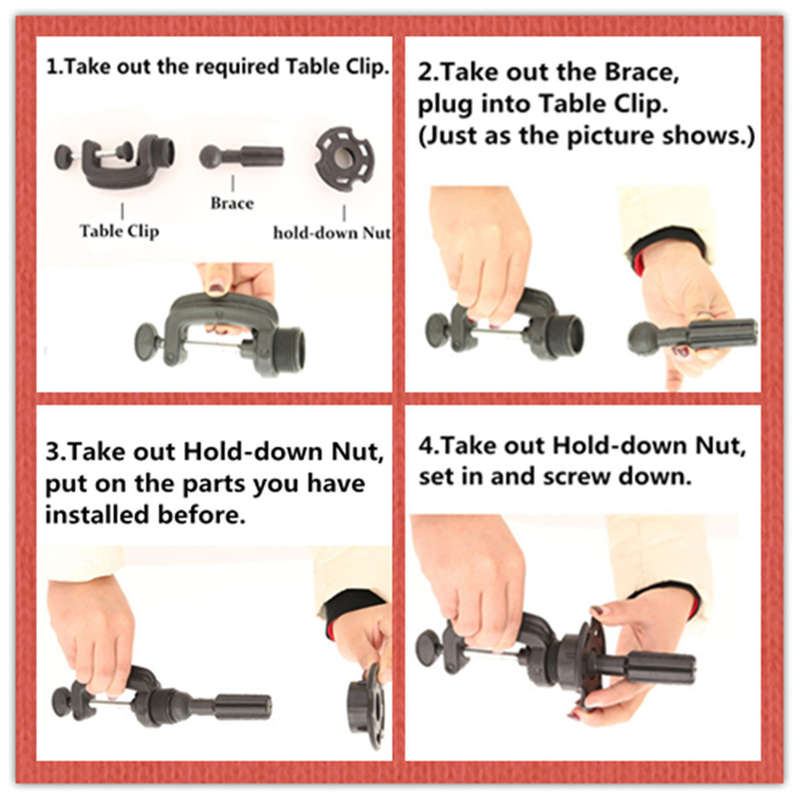 1.Take out the required Table Clip.

Table Clip

Brace

hold-down Nut

2.Take out the Brace, plug into Table Clip. (Just as the picture shows.)

3.Take out Hold-down Nut, put on the parts you have installed before.

4.Take out Hold-down Nut, set in and screw down.