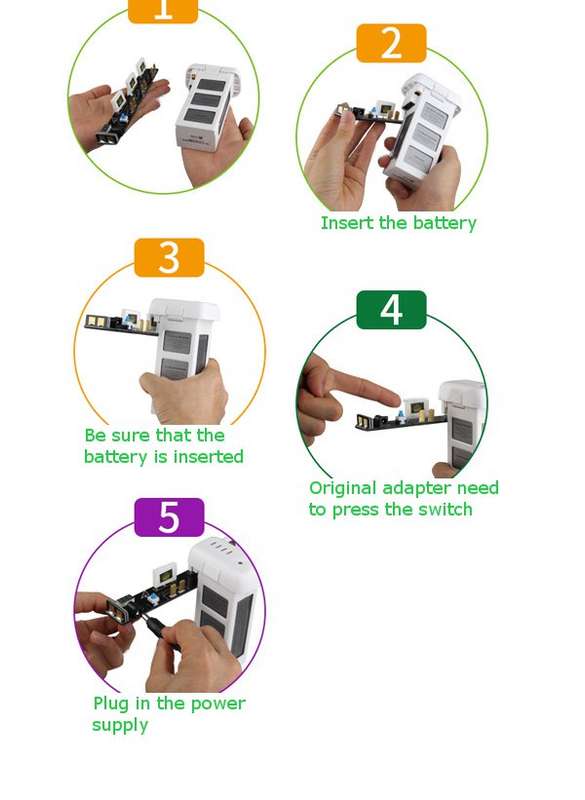 1

2

Insert the battery

3

Be sure that the battery is inserted

4

Original adapter need to press the switch

5

Plug in the power supply