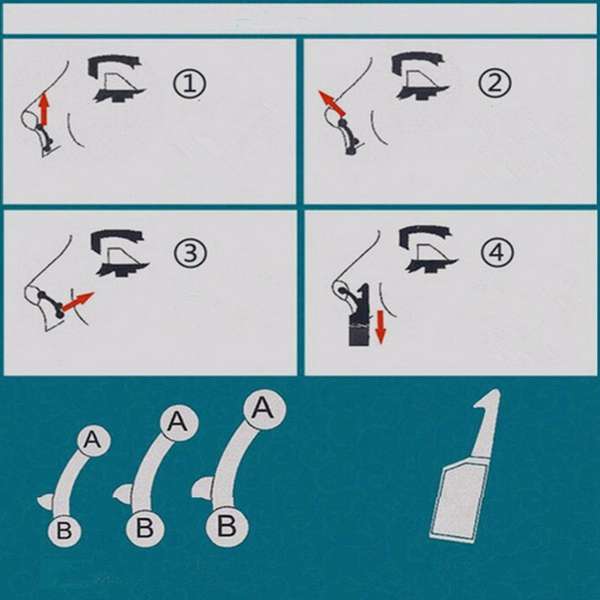 ①

②

③

④

A
B

A
B

A
B