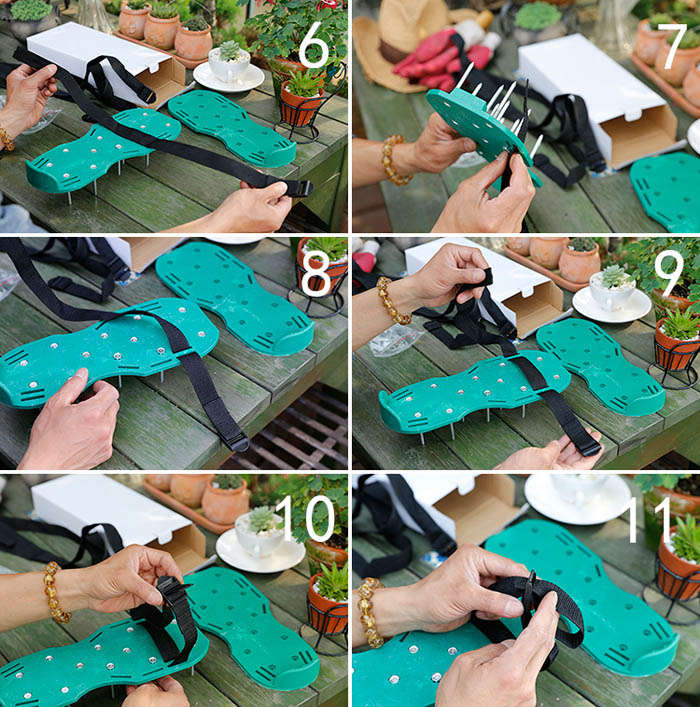 6

7

8

9

10

11