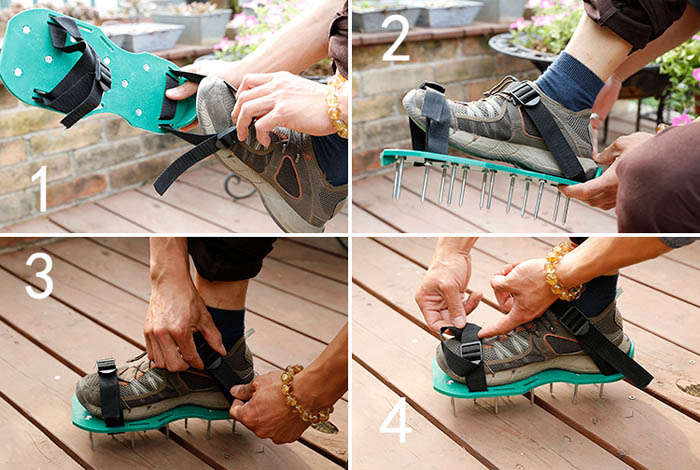 1
2
3
4