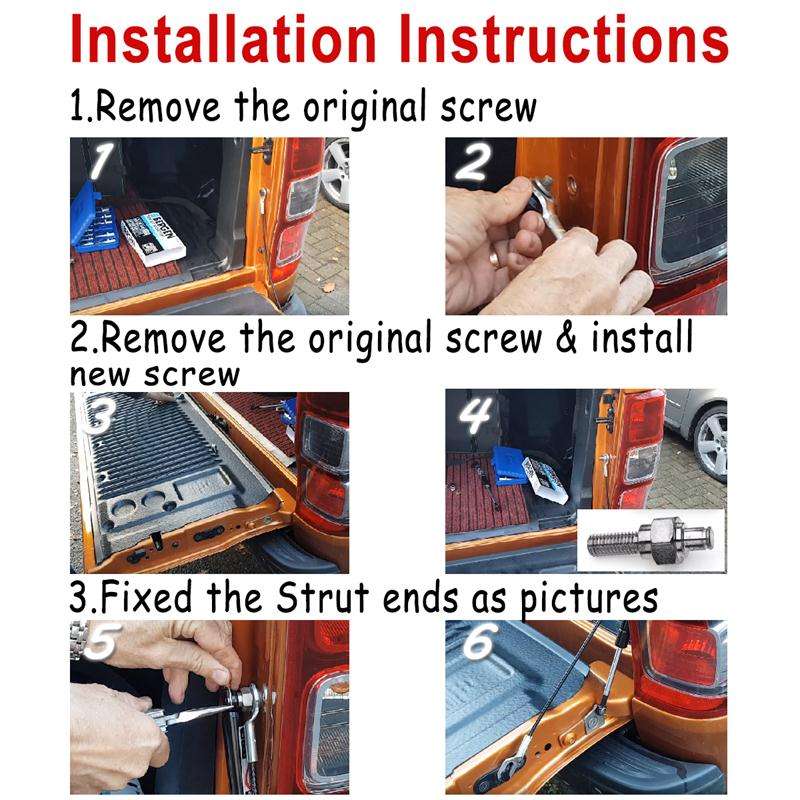 Installation Instructions

1.Remove the original screw

1

2

2.Remove the original screw & install new screw

3

4

3.Fixed the Strut ends as pictures

5

6