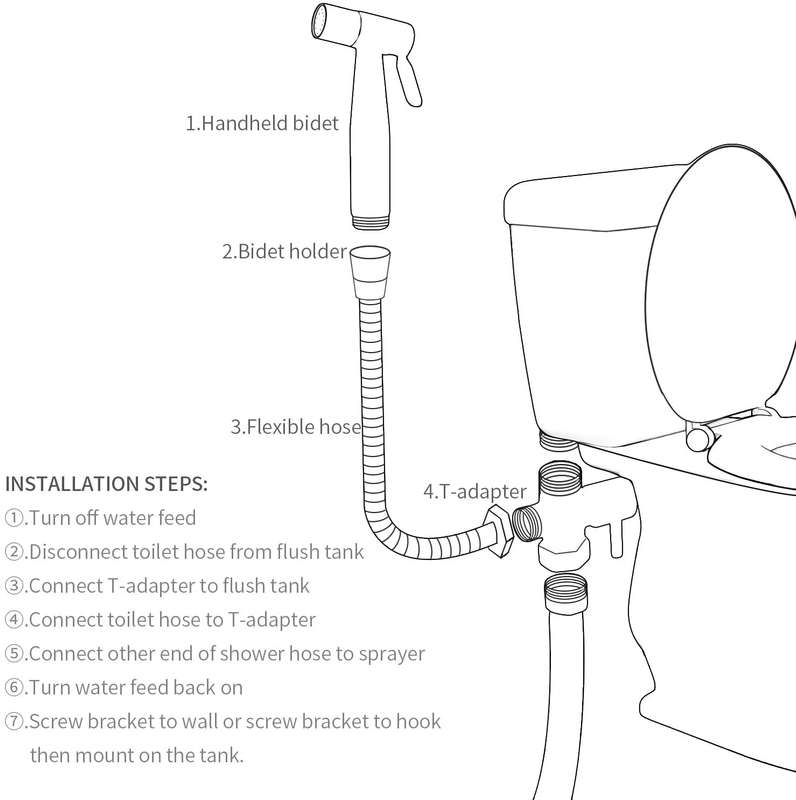 1.Handheld bidet

2.Bidet holder

3.Flexible hose

4.T-adapter

INSTALLATION STEPS:
①.Turn off water feed
②.Disconnect toilet hose from flush tank
③.Connect T-adapter to flush tank
④.Connect toilet hose to T-adapter
⑤.Connect other end of shower hose to sprayer
⑥.Turn water feed back on
⑦.Screw bracket to wall or screw bracket to hook then mount on the tank.