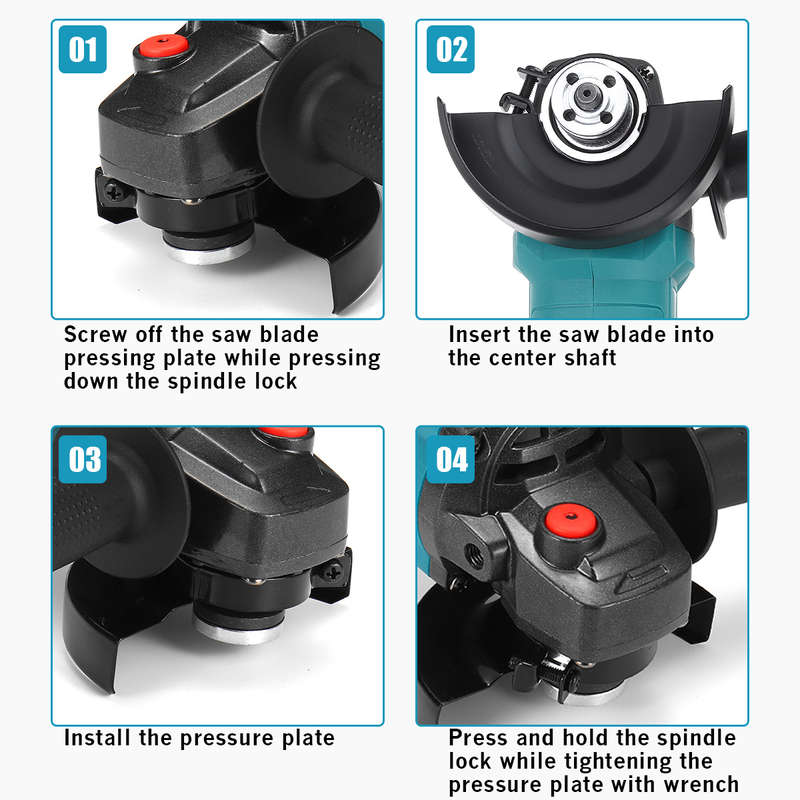 01

Screw off the saw blade pressing plate while pressing down the spindle lock

02

Insert the saw blade into the center shaft

03

Install the pressure plate

04

Press and hold the spindle lock while tightening the pressure plate with wrench