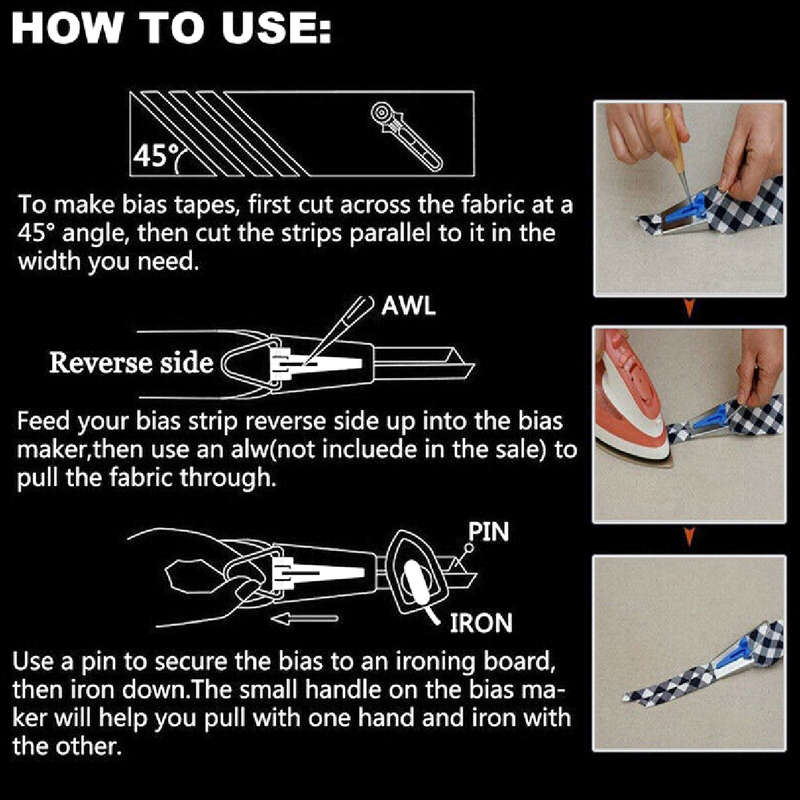 HOW TO USE:

45°

To make bias tapes, first cut across the fabric at a 45° angle, then cut the strips parallel to it in the width you need.

AWL

Reverse side

Feed your bias strip reverse side up into the bias maker,then use an alw(not incluede in the sale) to pull the fabric through.

PIN

IRON

Use a pin to secure the bias to an ironing board, then iron down.The small handle on the bias maker will help you pull with one hand and iron with the other.