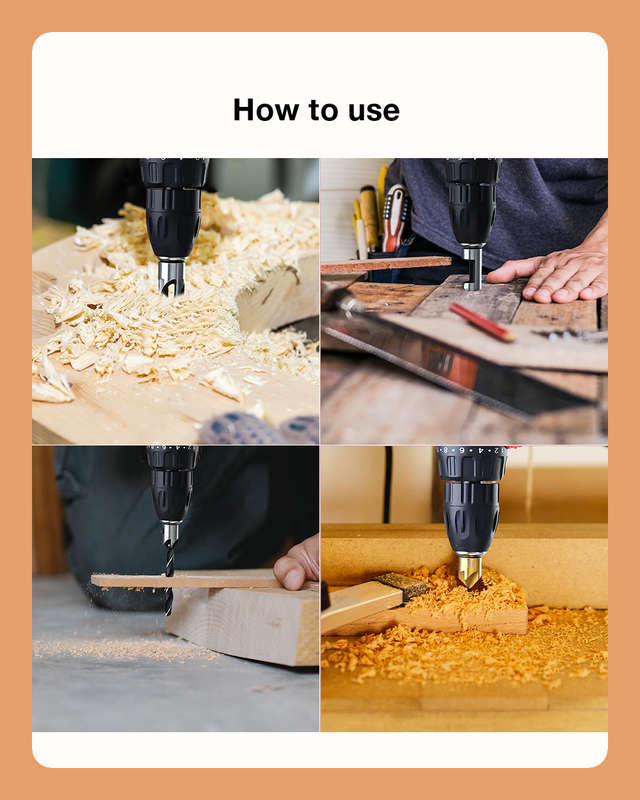 How to use