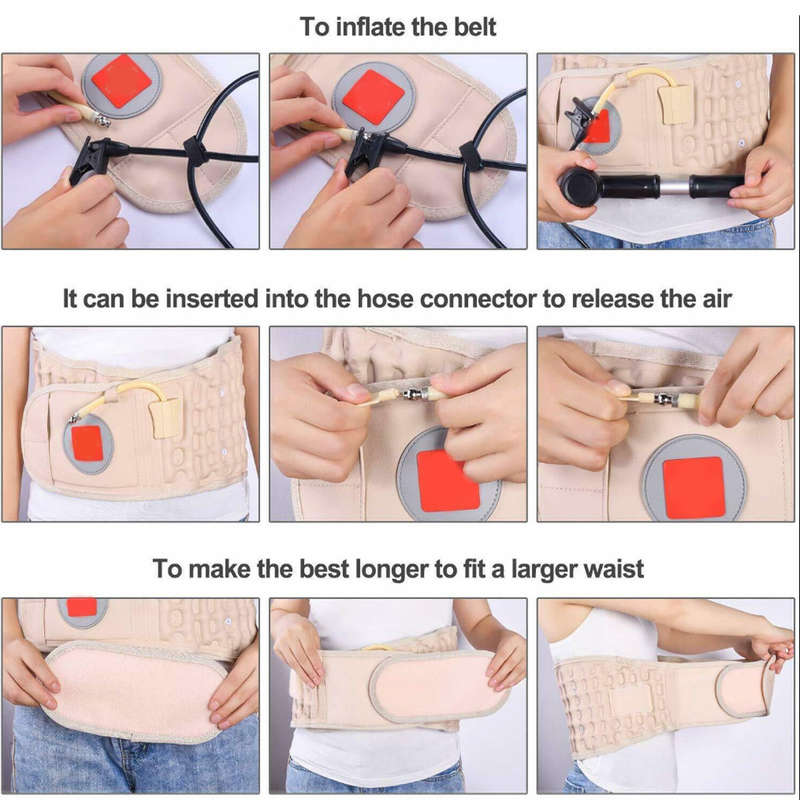 To inflate the belt

It can be inserted into the hose connector to release the air

To make the best longer to fit a larger waist