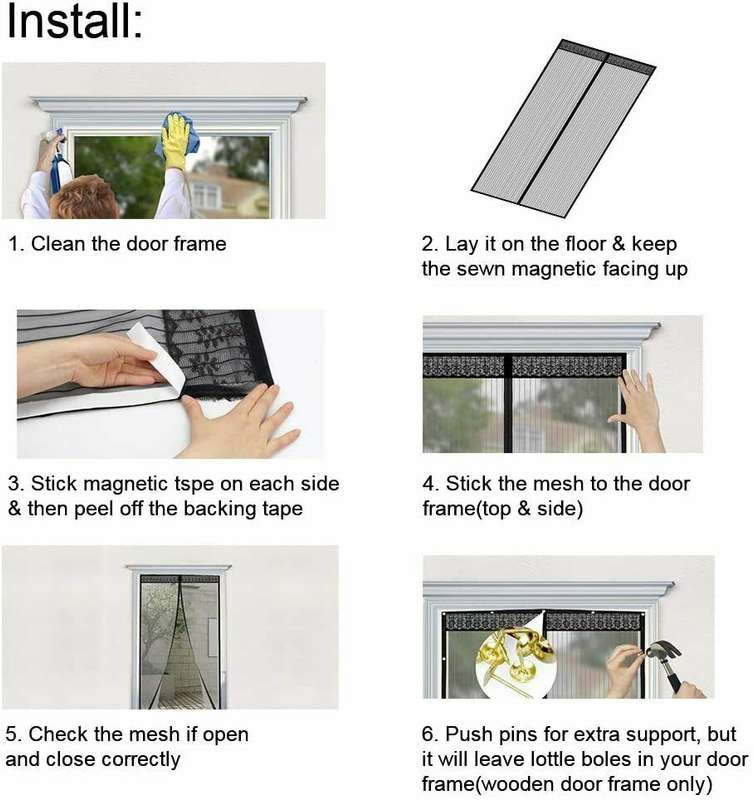 Install:

1. Clean the door frame

2. Lay it on the floor & keep the sewn magnetic facing up

3. Stick magnetic tspe on each side & then peel off the backing tape

4. Stick the mesh to the door frame(top & side)

5. Check the mesh if open and close correctly

6. Push pins for extra support, but it will leave lottle boles in your door frame(wooden door frame only)