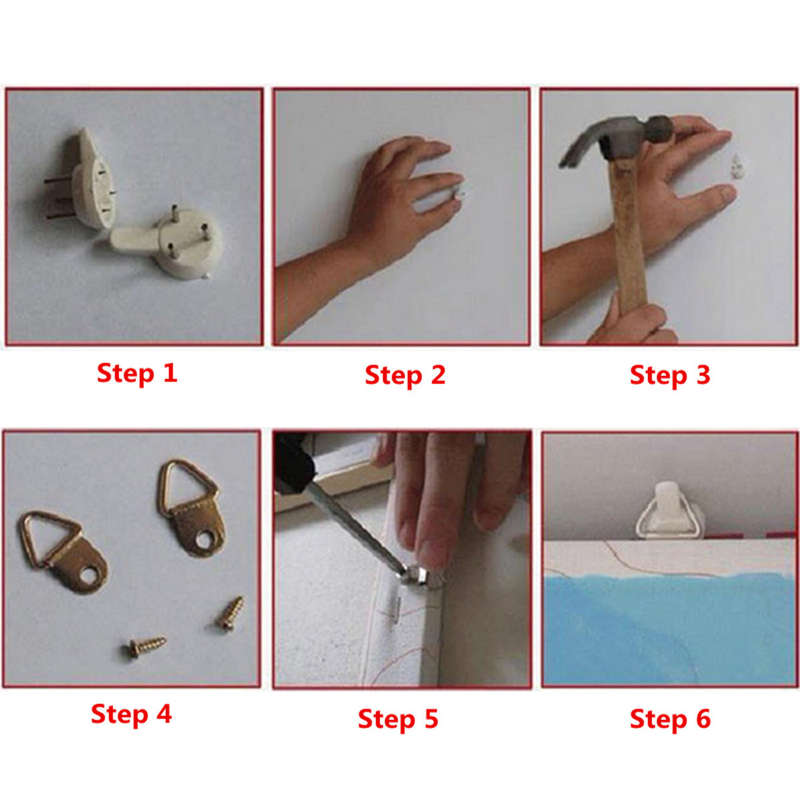 Step 1

Step 2

Step 3

Step 4

Step 5

Step 6