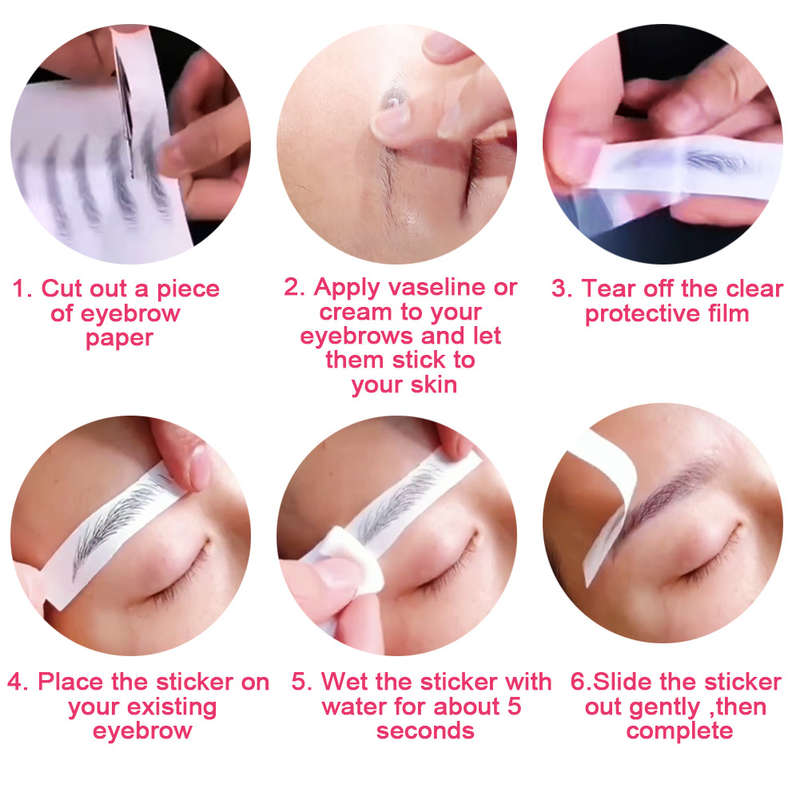 1. Cut out a piece of eyebrow paper

2. Apply vaseline or cream to your eyebrows and let them stick to your skin

3. Tear off the clear protective film

4. Place the sticker on your existing eyebrow

5. Wet the sticker with water for about 5 seconds

6.Slide the sticker out gently ,then complete