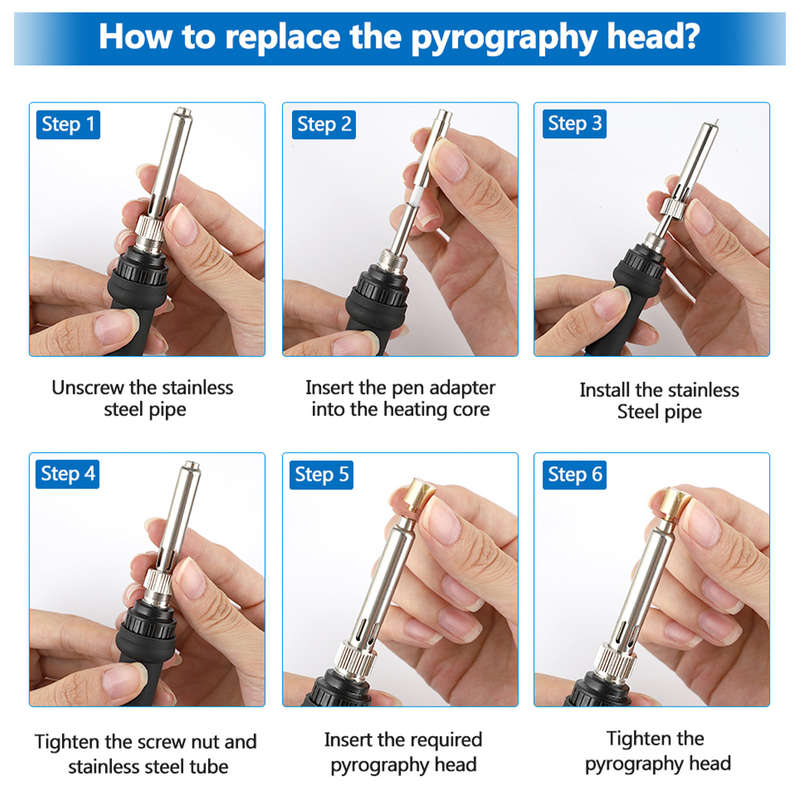 How to replace the pyrography head?

Step 1

Unscrew the stainless steel pipe

Step 2

Insert the pen adapter into the heating core

Step 3

Install the stainless Steel pipe

Step 4

Tighten the screw nut and stainless steel tube

Step 5

Insert the required pyrography head

Step 6

Tighten the pyrography head