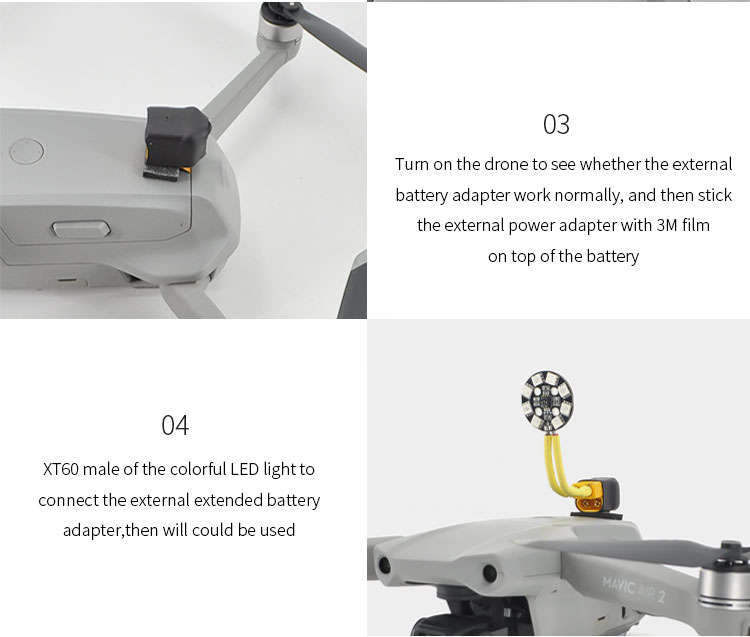 03

Turn on the drone to see whether the external battery adapter work normally, and then stick the external power adapter with 3M film on top of the battery

04

XT60 male of the colorful LED light to connect the external extended battery adapter,then will could be used

MAVIC AIR 2