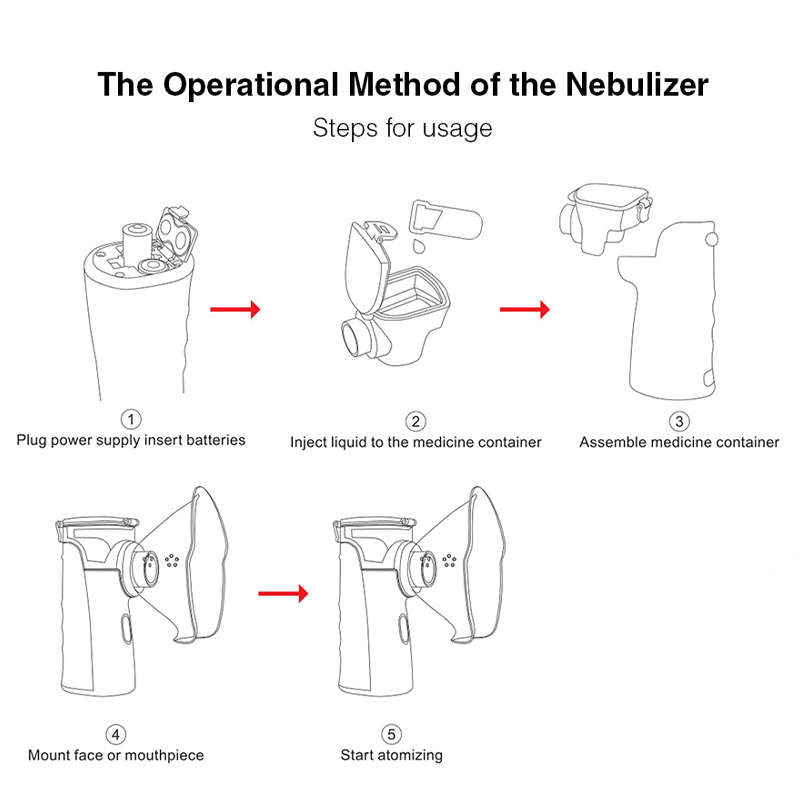 The Operational Method of the Nebulizer

Steps for usage

1
Plug power supply insert batteries

2
Inject liquid to the medicine container

3
Assemble medicine container

4
Mount face or mouthpiece

5
Start atomizing