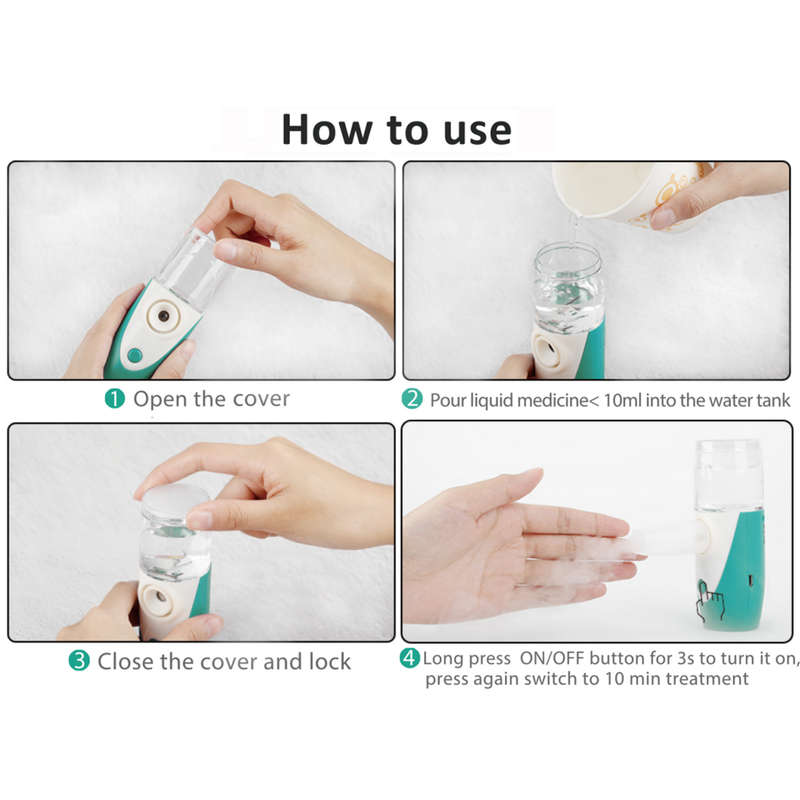 How to use

1 Open the cover

2 Pour liquid medicine< 10ml into the water tank

3 Close the cover and lock

4 Long press ON/OFF button for 3s to turn it on, press again switch to 10 min treatment