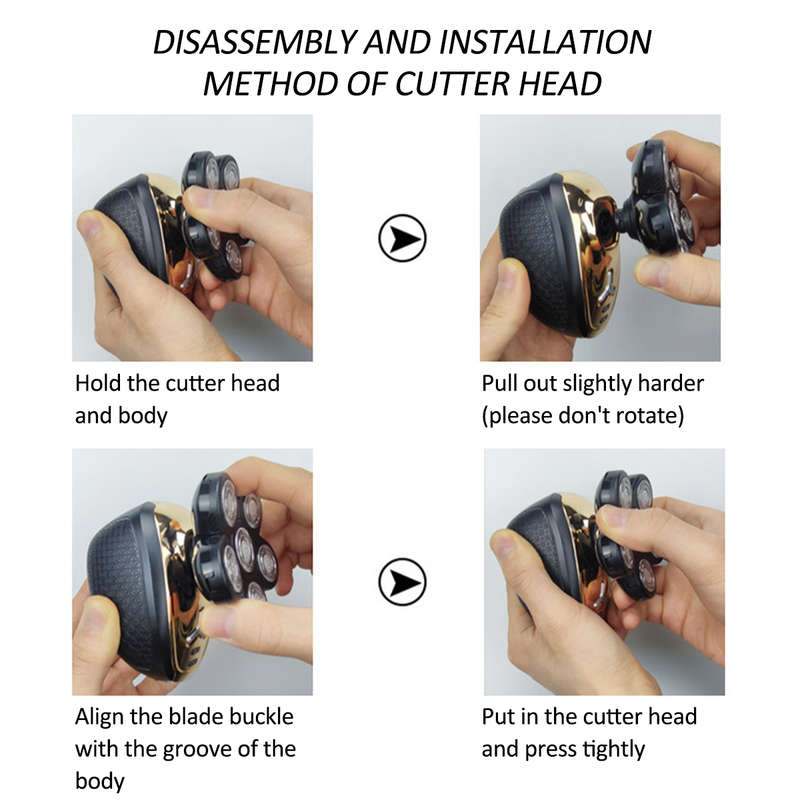 DISASSEMBLY AND INSTALLATION METHOD OF CUTTER HEAD

Hold the cutter head and body

Pull out slightly harder (please don't rotate)

Align the blade buckle with the groove of the body

Put in the cutter head and press tightly