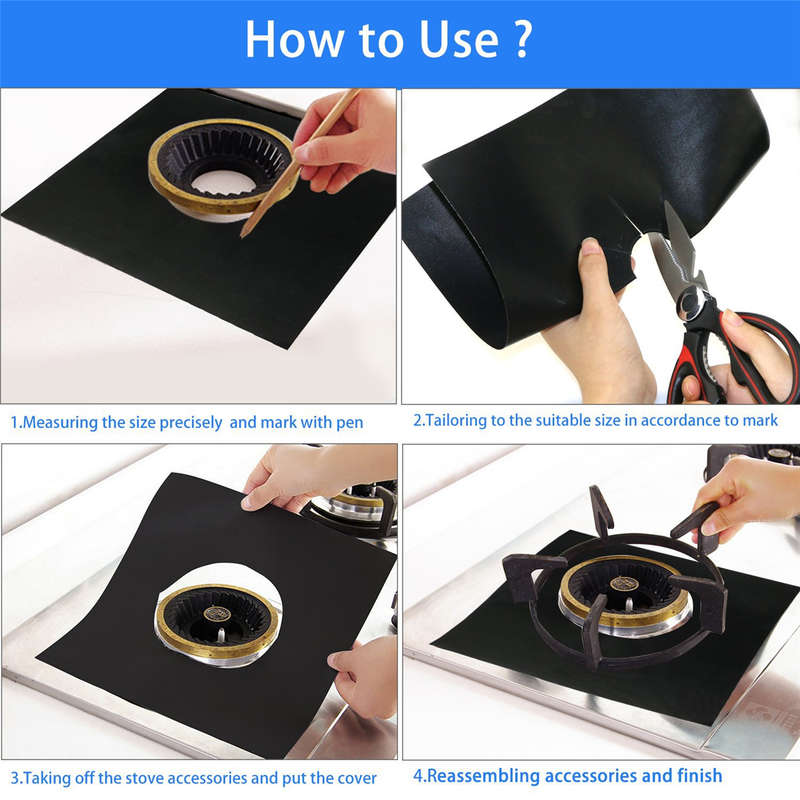 How to Use ?

1.Measuring the size precisely and mark with pen

2.Tailoring to the suitable size in accordance to mark

3.Taking off the stove accessories and put the cover

4.Reassembling accessories and finish