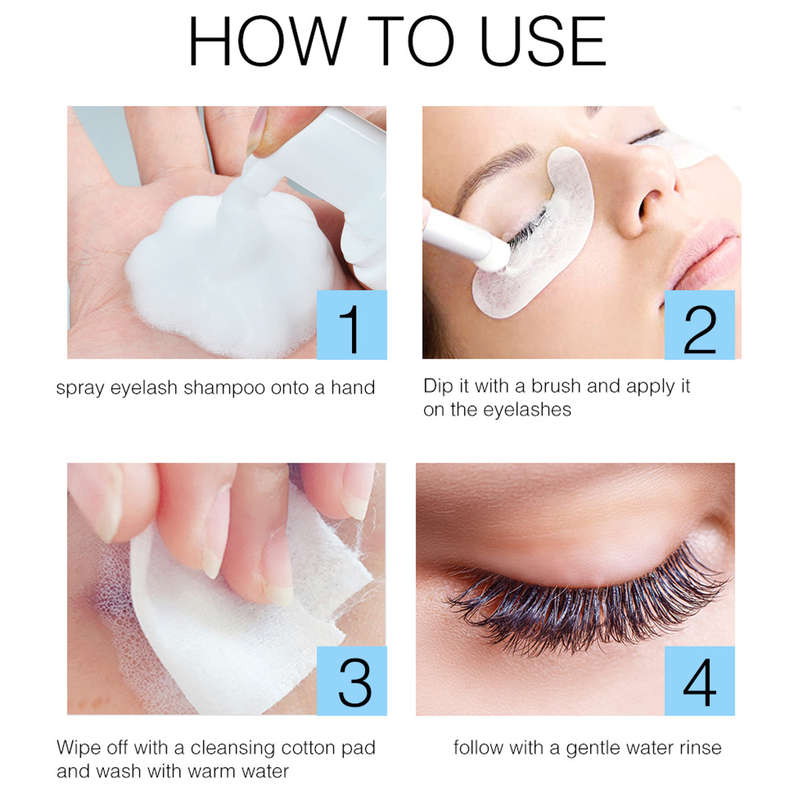 HOW TO USE

1

spray eyelash shampoo onto a hand

2

Dip it with a brush and apply it on the eyelashes

3

Wipe off with a cleansing cotton pad and wash with warm water

4

follow with a gentle water rinse