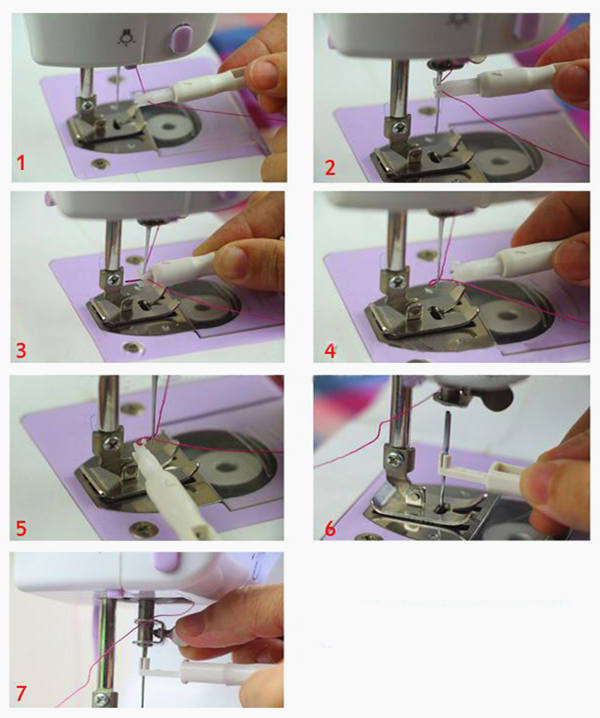 1
2
3
4
5
6
7