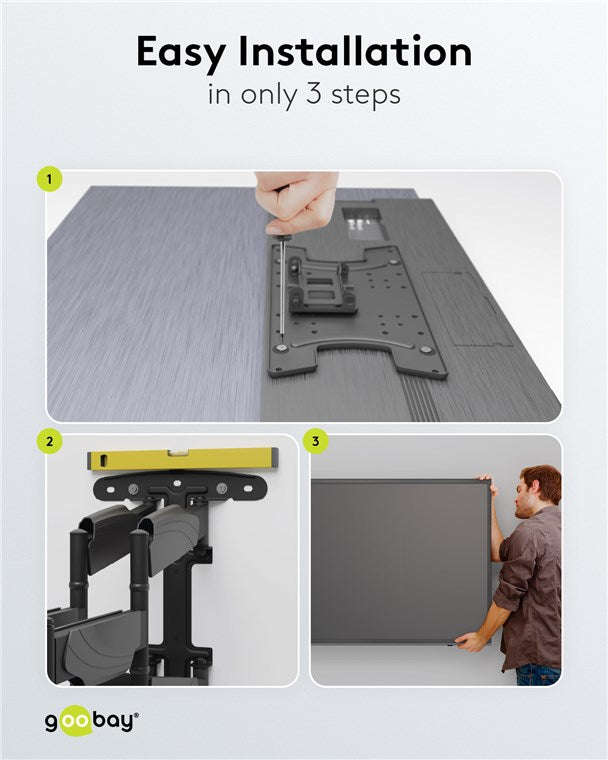 Easy Installation
in only 3 steps

1

2

3

goobay®