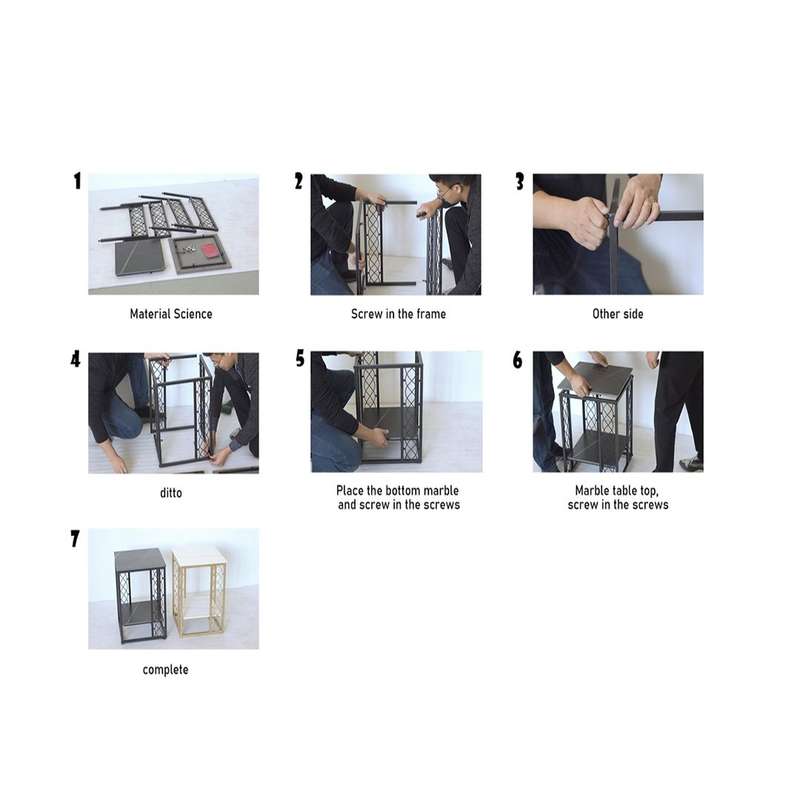 1

Material Science

2

Screw in the frame

3

Other side

4

ditto

5

Place the bottom marble and screw in the screws

6

Marble table top, screw in the screws

7

complete