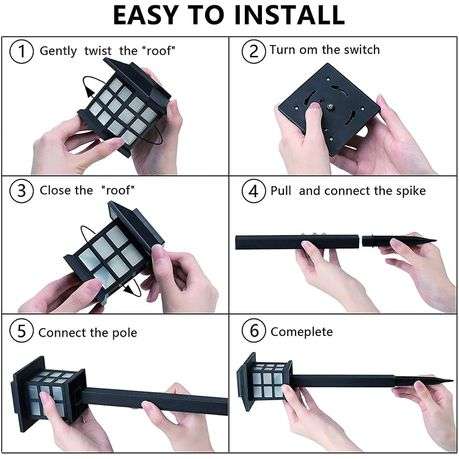 EASY TO INSTALL

1 Gently twist the "roof"

2 Turn om the switch

3 Close the "roof"

4 Pull and connect the spike

5 Connect the pole

6 Comeplete