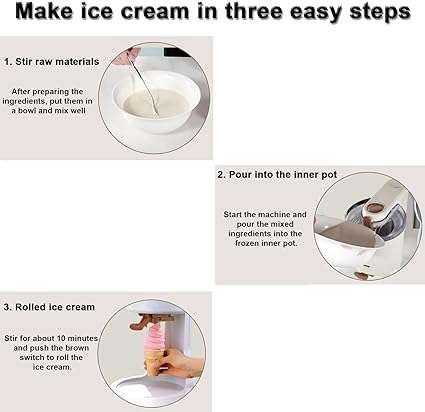 Make ice cream in three easy steps

1. Stir raw materials

After preparing the ingredients, put them in a bowl and mix well

2. Pour into the inner pot

Start the machine and pour the mixed ingredients into the frozen inner pot.

3. Rolled ice cream

Stir for about 10 minutes and push the brown switch to roll the ice cream.