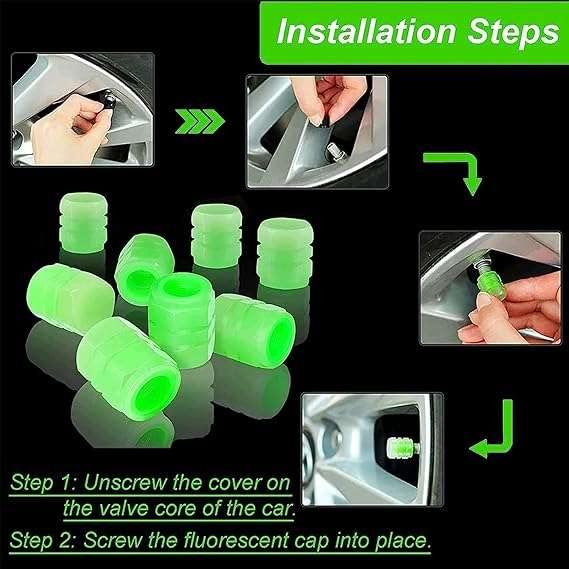 Installation Steps

Step 1: Unscrew the cover on the valve core of the car.

Step 2: Screw the fluorescent cap into place.