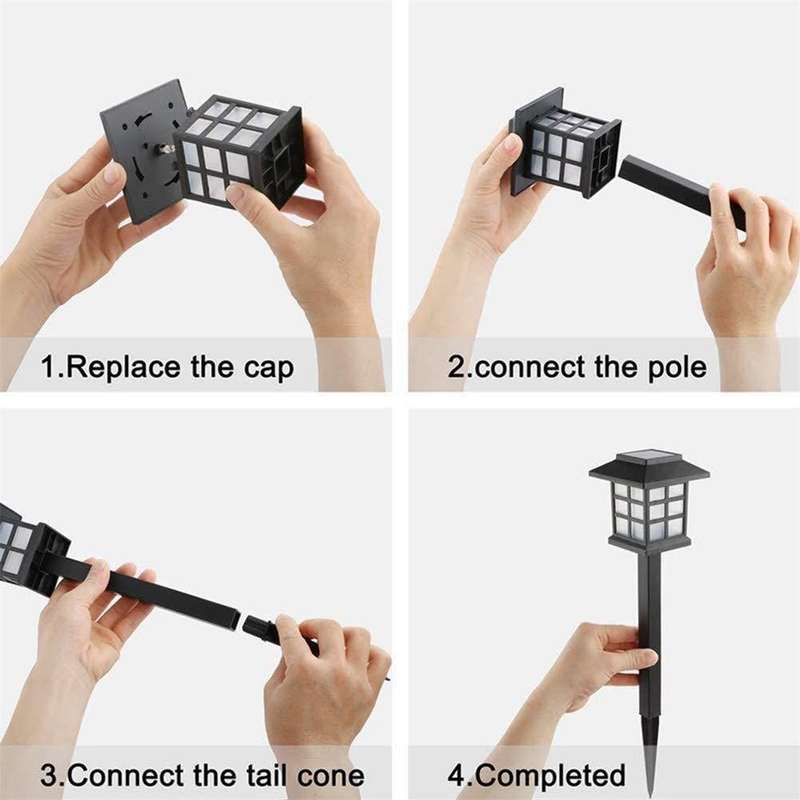 1.Replace the cap

2.connect the pole

3.Connect the tail cone

4.Completed